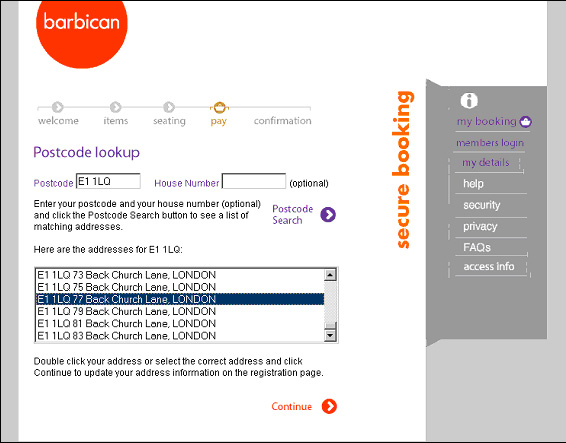 barbican

welcome items seating pay confirmation

Postcode lookup

Postcode E1 1LQ House Number (optional)

Enter your postcode and your house number (optional) and click the Postcode Search button to see a list of matching addresses.

Postcode Search

Here are the addresses for E1 1LQ:

E1 1LQ 73 Back Church Lane, LONDON
E1 1LQ 75 Back Church Lane, LONDON
E1 1LQ 77 Back Church Lane, LONDON
E1 1LQ 79 Back Church Lane, LONDON
E1 1LQ 81 Back Church Lane, LONDON
E1 1LQ 83 Back Church Lane, LONDON

Double click your address or select the correct address and click Continue to update your address information on the registration page.

Continue

secure booking

my booking
members login
my details
help
security
privacy
FAQs
access info